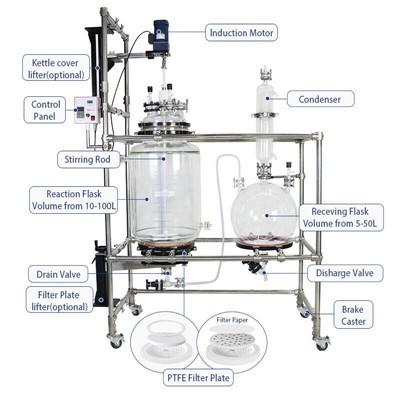 Induction Motor

Kettle cover lifter(optional)

Control Panel

Condenser

Stirring Rod

Reaction Flask Volume from 10-100L

Receving Flask Volume from 5-50L

Drain Valve

Disharge Valve

Filter Plate lifter(optional)

Brake Caster

Filter Paper

PTFE Filter Plate